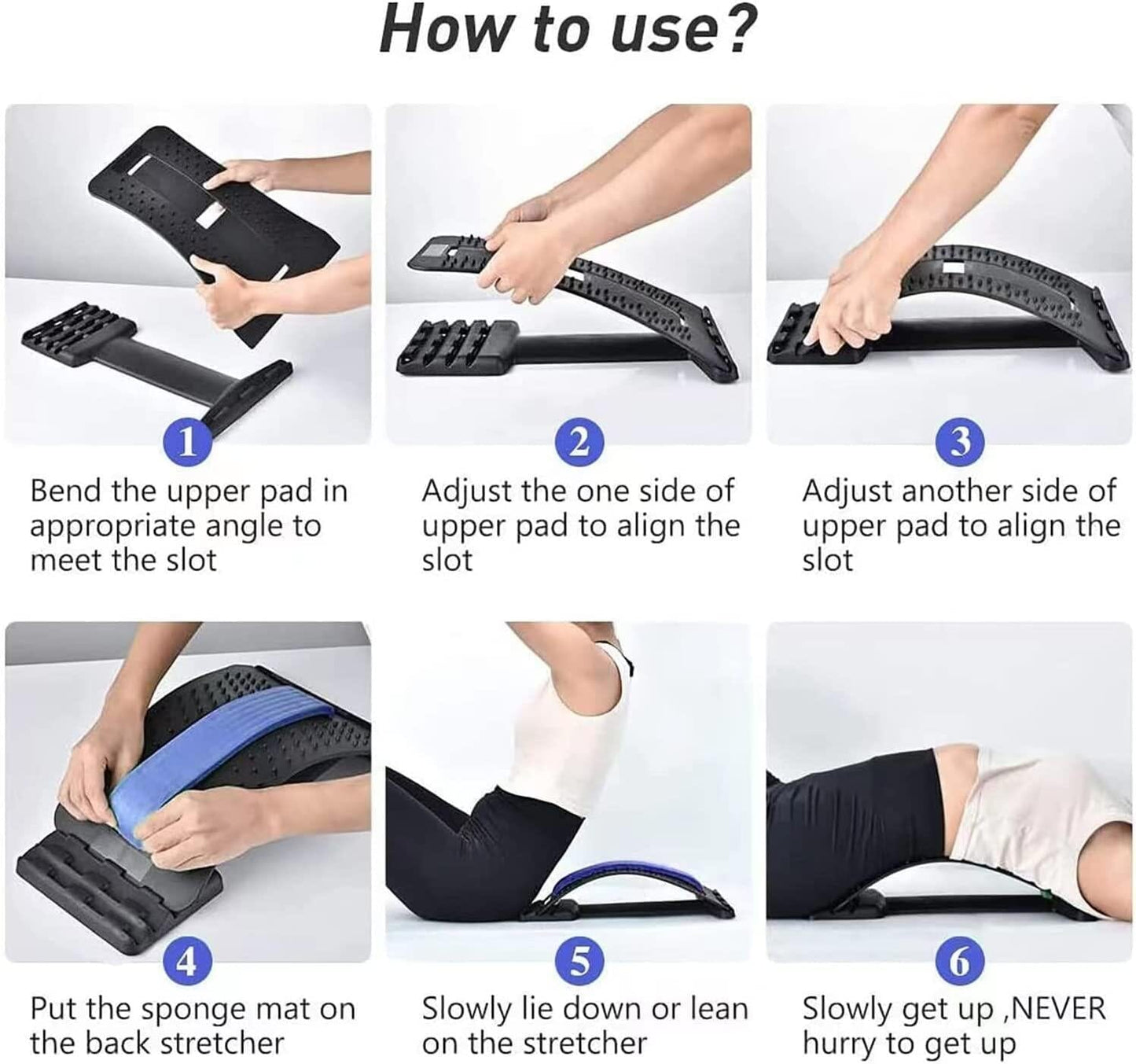 How to use?

1
Bend the upper pad in appropriate angle to meet the slot

2
Adjust the one side of upper pad to align the slot

3
Adjust another side of upper pad to align the slot

4
Put the sponge mat on the back stretcher

5
Slowly lie down or lean on the stretcher

6
Slowly get up ,NEVER hurry to get up